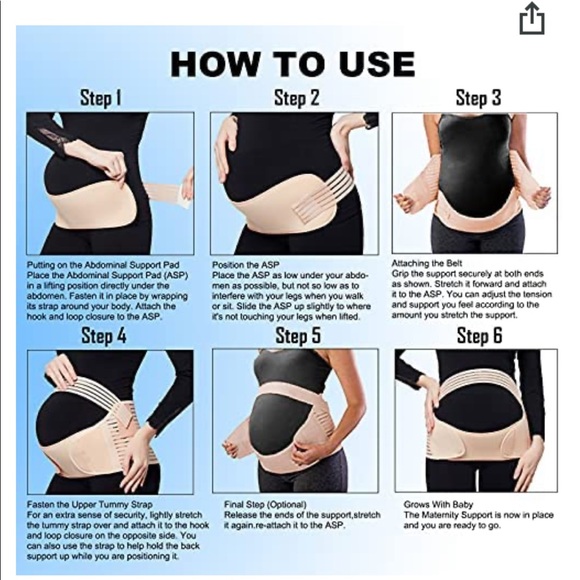 HOW TO USE

Step 1

Putting on the Abdominal Support Pad
Place the Abdominal Support Pad (ASP) in a lifting position directly under the abdomen. Fasten it in place by wrapping its strap around your body. Attach the hook and loop closure to the ASP.

Step 2

Position the ASP
Place the ASP as low under your abdomen as possible, but not so low as to interfere with your legs when you walk or sit. Slide the ASP up slightly to where it's not touching your legs when lifted.

Step 3

Attaching the Belt
Grip the support securely at both ends as shown. Stretch it forward and attach it to the ASP. You can adjust the tension and support you feel according to the amount you stretch the support.

Step 4

Fasten the Upper Tummy Strap
For an extra sense of security, lightly stretch the tummy strap over and attach it to the hook and loop closure on the opposite side. You can also use the strap to help hold the back support up while you are positioning it.

Step 5

Final Step (Optional)
Release the ends of the support,stretch it again.re-attach it to the ASP.

Step 6

Grows With Baby
The Maternity Support is now in place and you are ready to go.